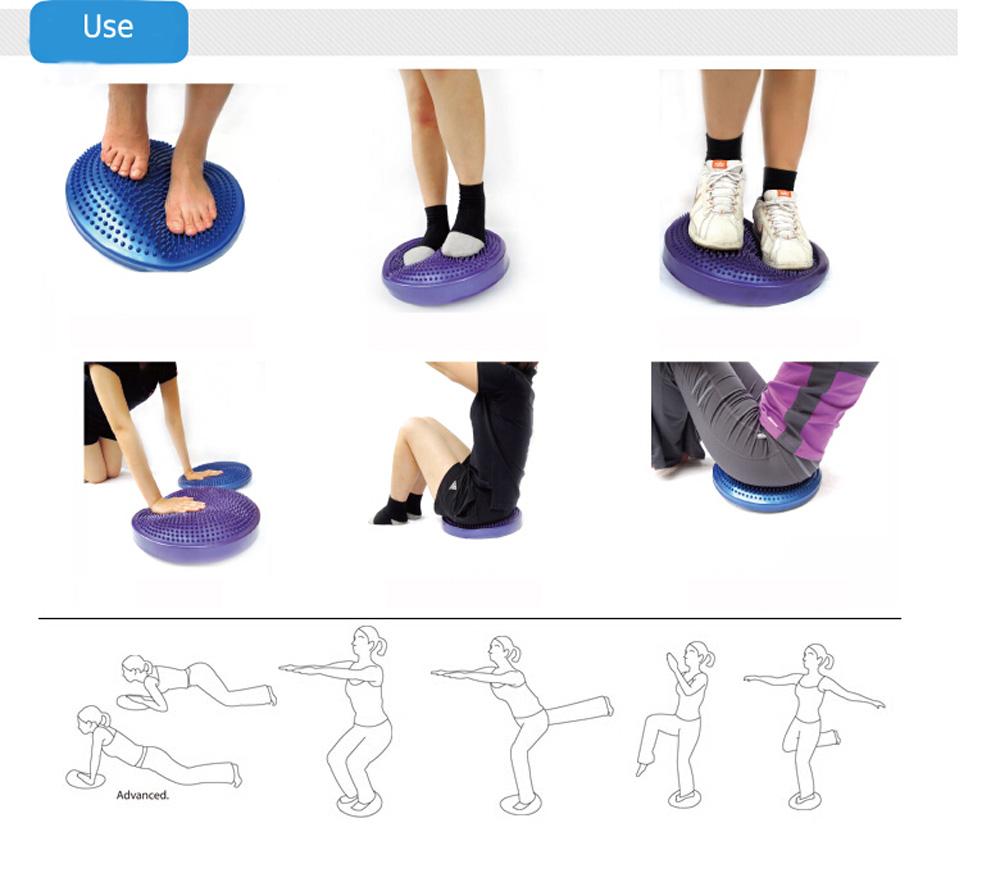 Use

Advanced.